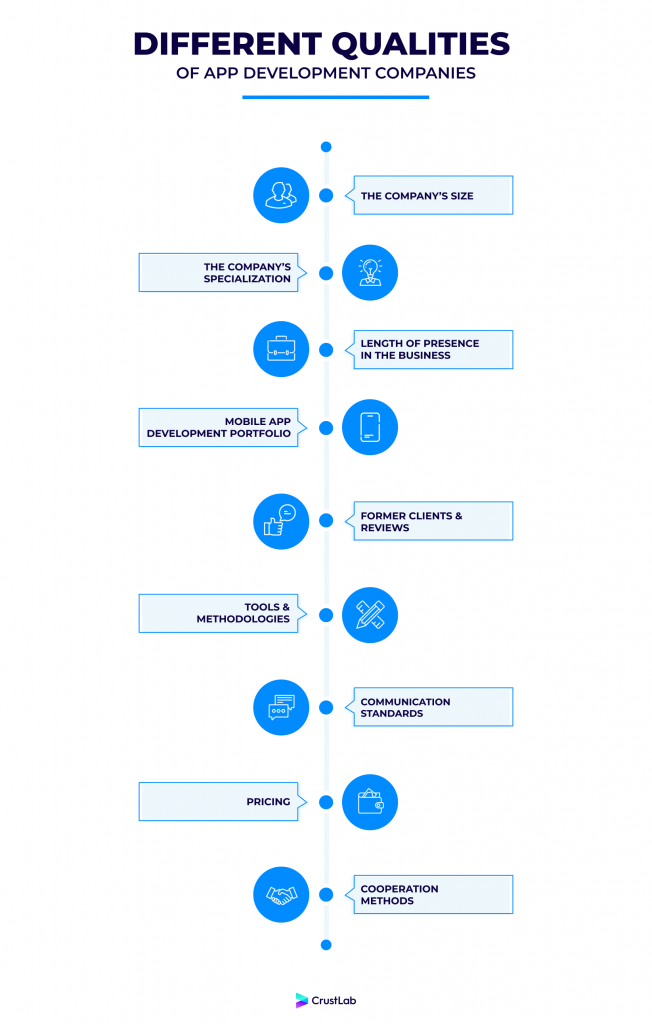 DIFFERENT QUALITIES
OF APP DEVELOPMENT COMPANIES

THE COMPANY'S SIZE

THE COMPANY'S SPECIALIZATION

LENGTH OF PRESENCE IN THE BUSINESS

MOBILE APP DEVELOPMENT PORTFOLIO

FORMER CLIENTS & REVIEWS

TOOLS & METHODOLOGIES

COMMUNICATION STANDARDS

PRICING

COOPERATION METHODS

CrustLab